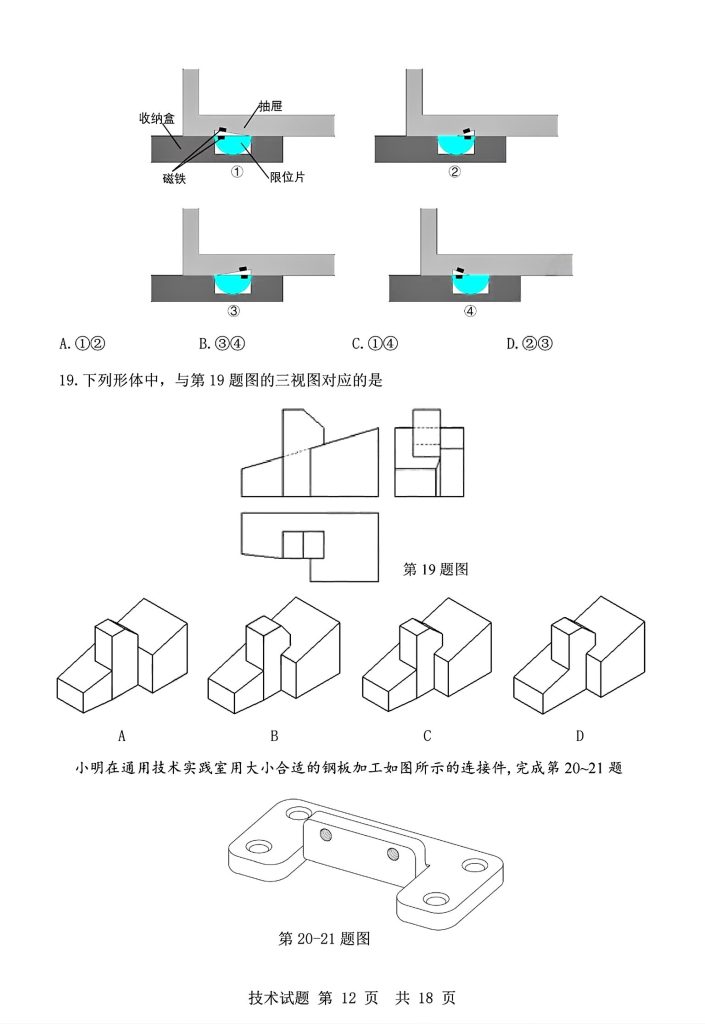 收纳盒
抽屉
磁铁
①
限位片
②
③
④

A.①②　　B.③④　　C.①④　　D.②③

19.下列形体中，与第 19 题图的三视图对应的是

第 19 题图

A　　B　　C　　D

小明在通用技术实践室用大小合适的钢板加工如图所示的连接件,完成第 20~21 题

第 20-21 题图

技术试题 第 12 页 共 18 页